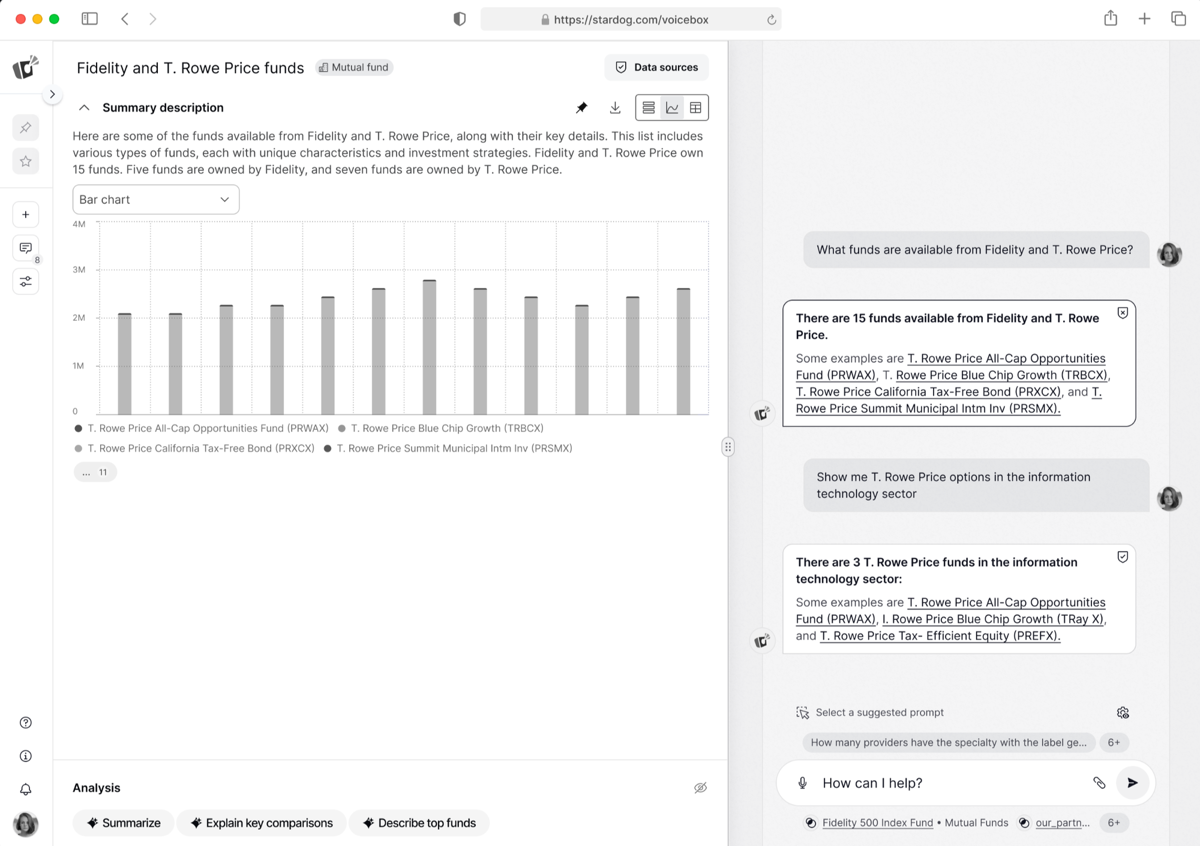 https://stardog.com/voicebox

Fidelity and T. Rowe Price funds Mutual fund

Data sources

Summary description

Here are some of the funds available from Fidelity and T. Rowe Price, along with their key details. This list includes various types of funds, each with unique characteristics and investment strategies. Fidelity and T. Rowe Price own 15 funds. Five funds are owned by Fidelity, and seven funds are owned by T. Rowe Price.

Bar chart

4M
3M
2M
1M
0

T. Rowe Price All-Cap Opportunities Fund (PRWAX) T. Rowe Price Blue Chip Growth (TRBCX) T. Rowe Price California Tax-Free Bond (PRXCX) T. Rowe Price Summit Municipal Intm Inv (PRSMX)

... 11

8

Analysis

Summarize Explain key comparisons Describe top funds

What funds are available from Fidelity and T. Rowe Price?

There are 15 funds available from Fidelity and T. Rowe Price.

Some examples are T. Rowe Price All-Cap Opportunities Fund (PRWAX), T. Rowe Price Blue Chip Growth (TRBCX), T. Rowe Price California Tax-Free Bond (PRXCX), and T. Rowe Price Summit Municipal Intm Inv (PRSMX).

Show me T. Rowe Price options in the information technology sector

There are 3 T. Rowe Price funds in the information technology sector:

Some examples are T. Rowe Price All-Cap Opportunities Fund (PRWAX), I. Rowe Price Blue Chip Growth (TRay X), and T. Rowe Price Tax- Efficient Equity (PREFX).

Select a suggested prompt

How many providers have the specialty with the label ge... 6+

How can I help?

Fidelity 500 Index Fund • Mutual Funds our_partn... 6+